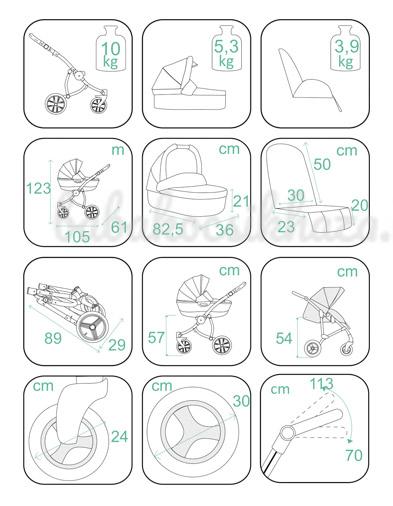 10 kg

5,3 kg

3,9 kg

m
123
105
61

cm
21
82,5
36

cm
50
30
20
23

89
29

cm
57

cm
54

cm
24

cm
30

cm
113
70